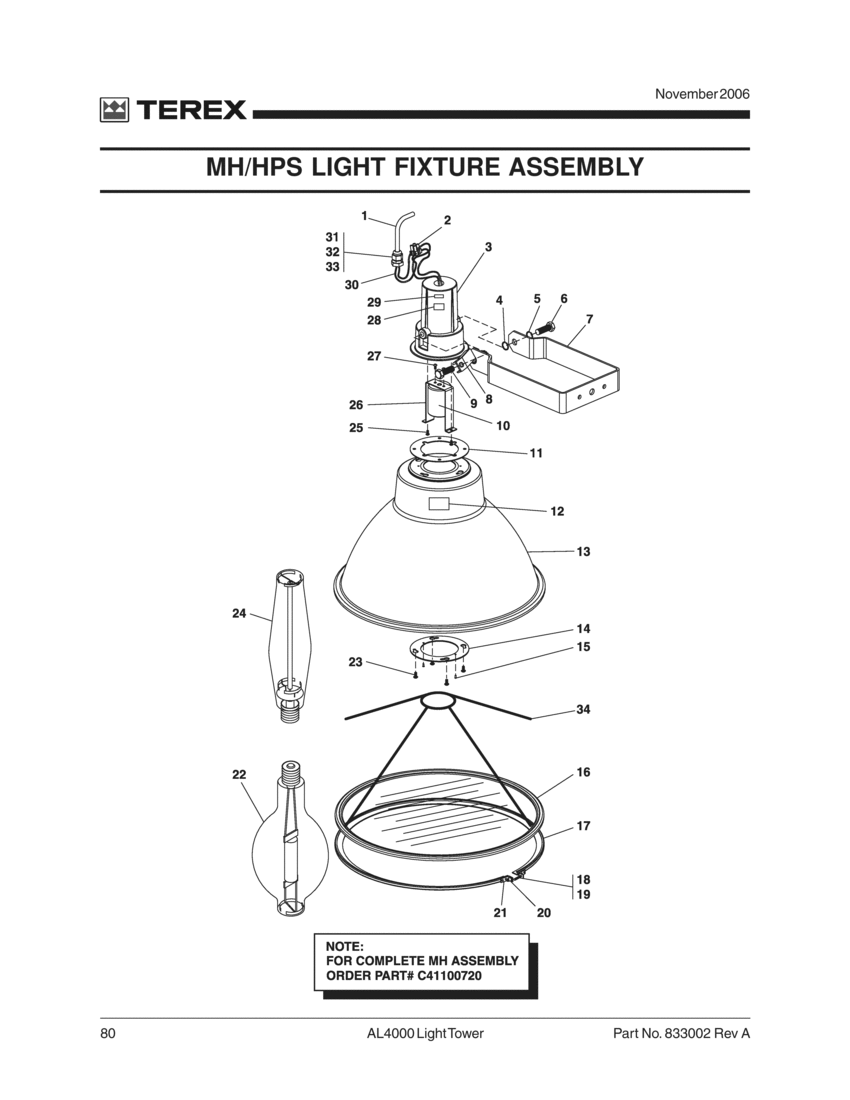 November 2006

TEREX

MH/HPS LIGHT FIXTURE ASSEMBLY

1
2
31
32
33
3
30
29
28
4
5
6
7
27
9
8
26
10
25
11
12
13
24
14
15
23
34
22
16
17
18
19
21
20

NOTE:
FOR COMPLETE MH ASSEMBLY
ORDER PART# C41100720

80

AL4000 Light Tower

Part No. 833002 Rev A